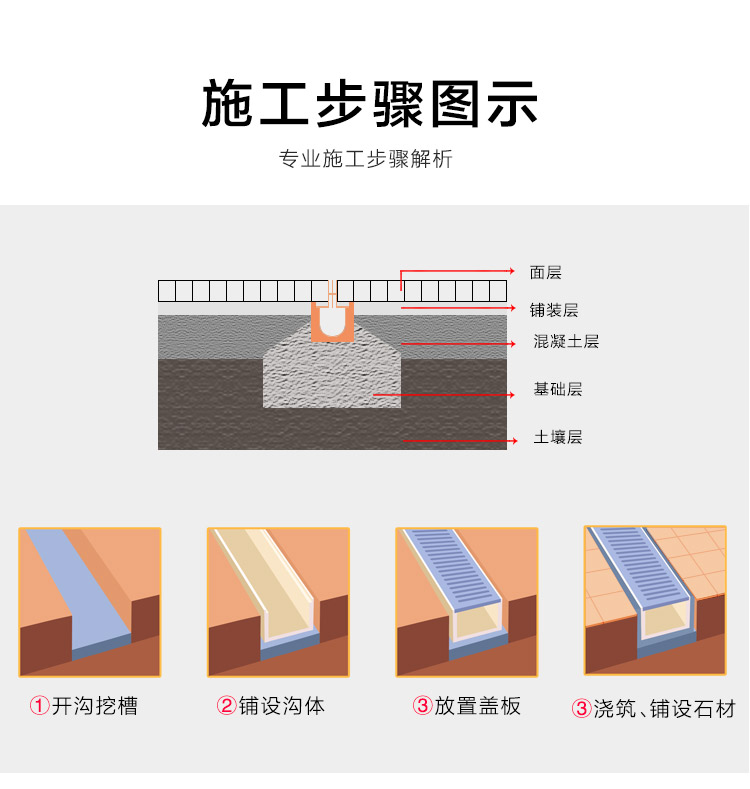 施工步骤图示

专业施工步骤解析

面层

铺装层

混凝土层

基础层

土壤层

①开沟挖槽

②铺设沟体

③放置盖板

③浇筑、铺设石材