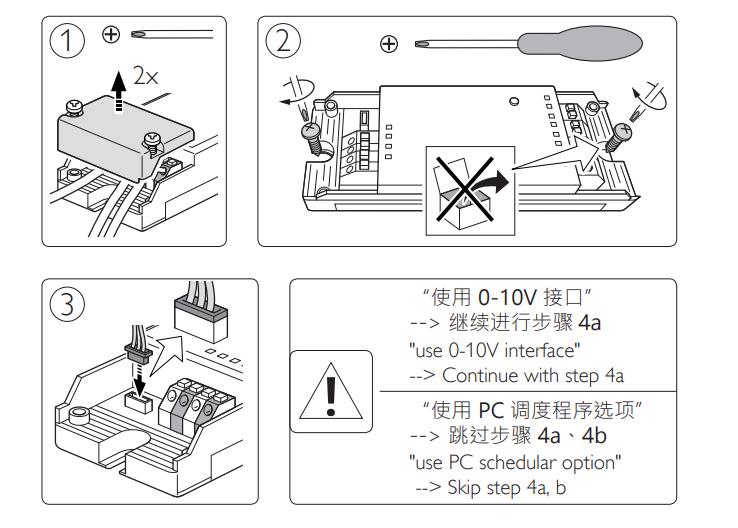 1

2x

2

3

“使用 0-10V 接口”
--> 继续进行步骤 4a
"use 0-10V interface"
--> Continue with step 4a

“使用 PC 调度程序选项”
--> 跳过步骤 4a、4b
"use PC schedular option"
--> Skip step 4a, b